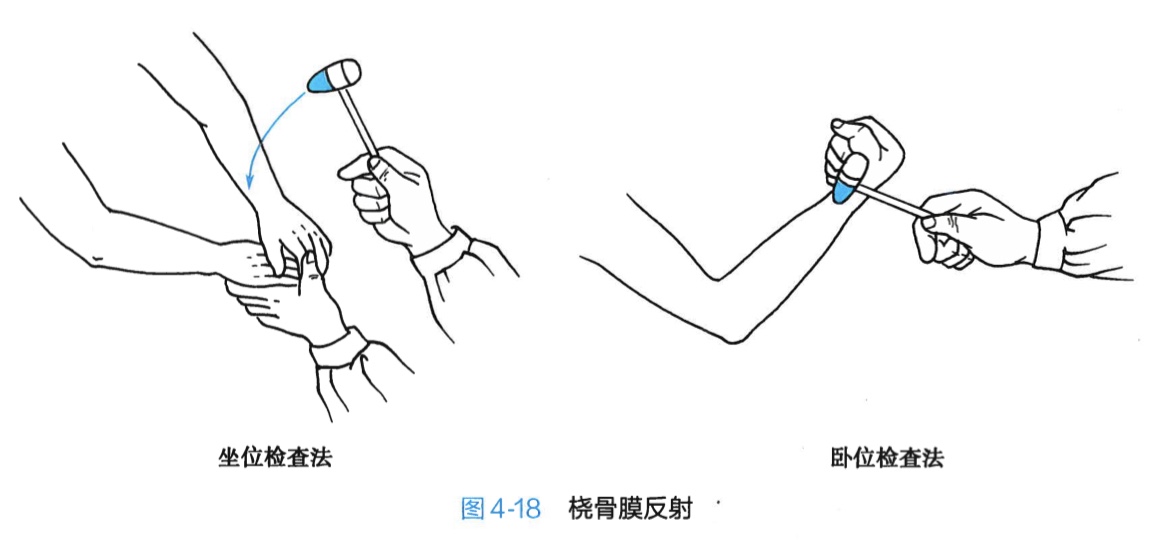 坐位检查法

卧位检查法

图 4-18 桡骨膜反射